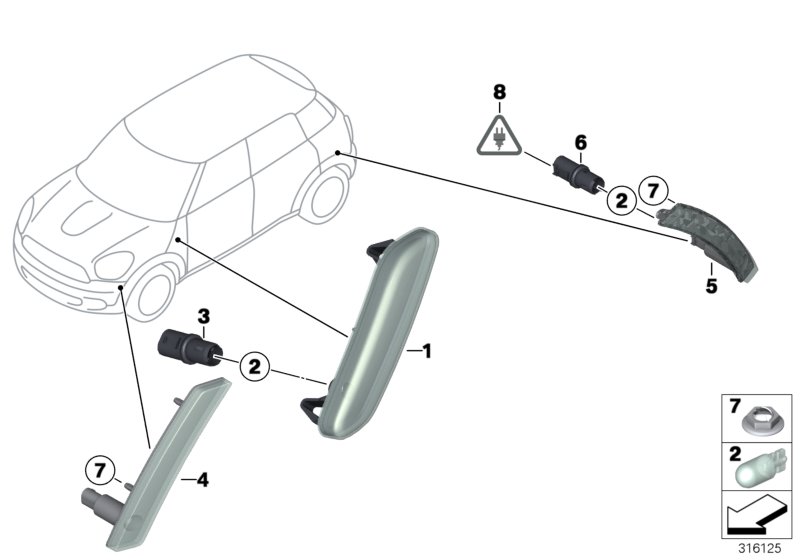 8
6
2
7
5
3
2
1
7
4
7
2
316125