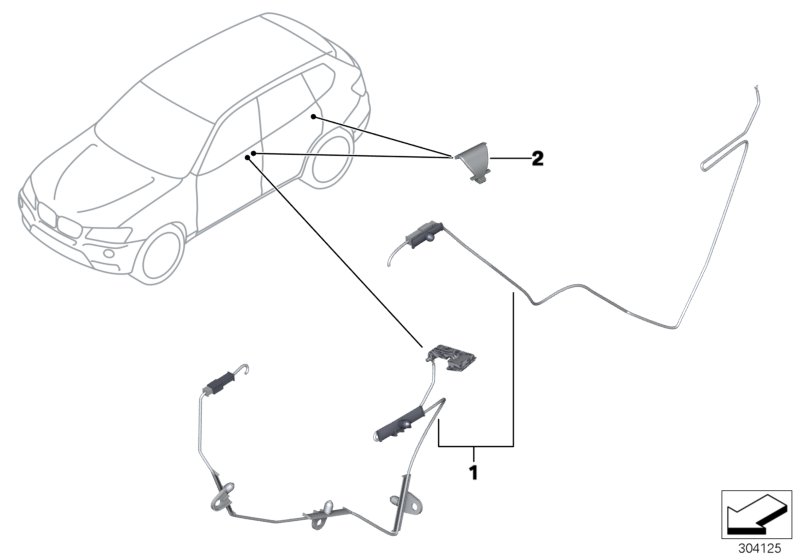 2

1

304125