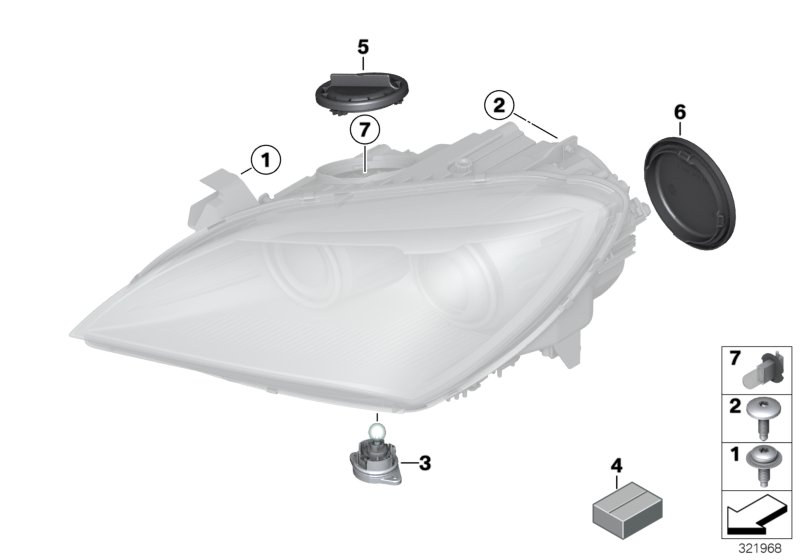 5
2
6
7
1
3
4
7
2
1
321968