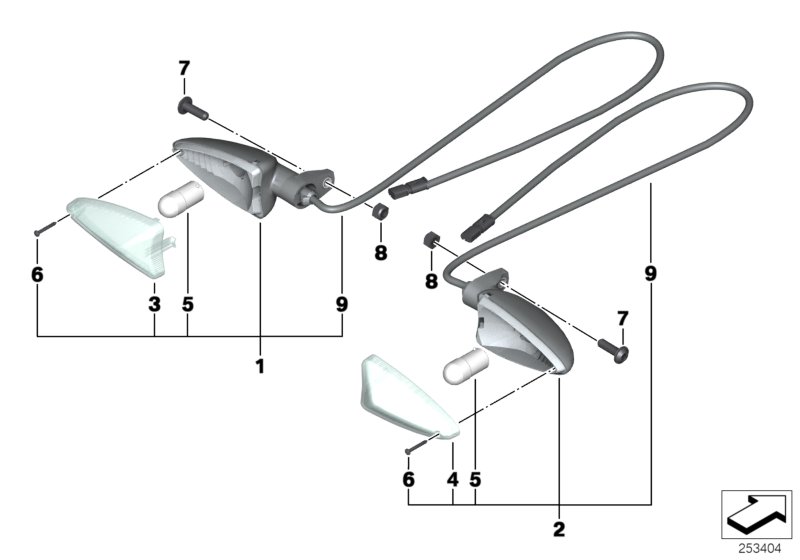 7
8
6
3
5
9
1
8
9
7
6
4
5
2
253404