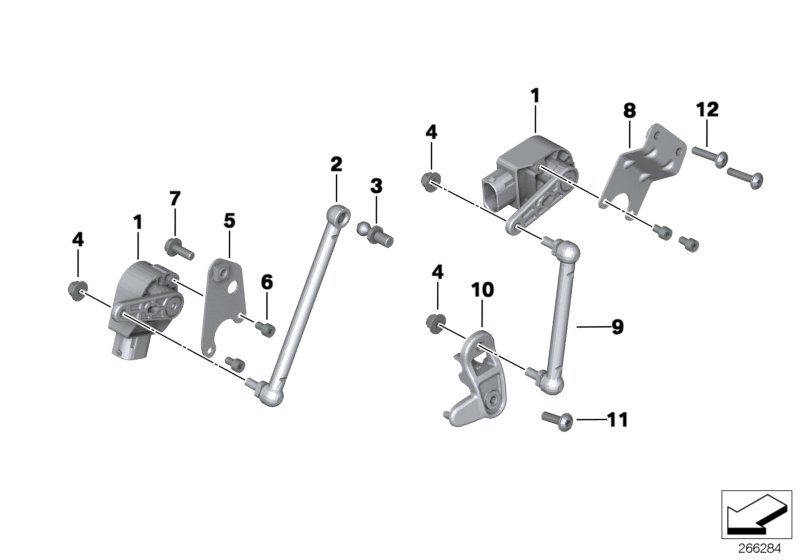 1
8
12
4
2
3
7
1
5
4
6
4
10
9
11
266284