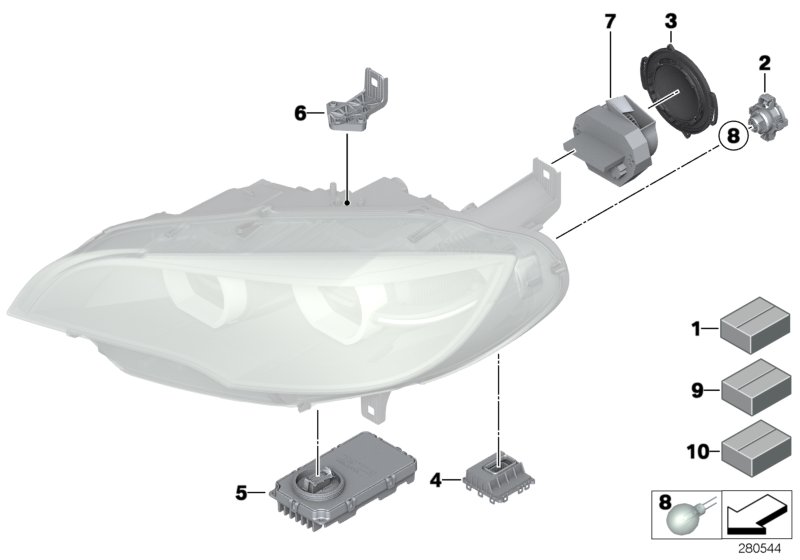 7
3
2
6
8
1
9
10
5
4
8
280544