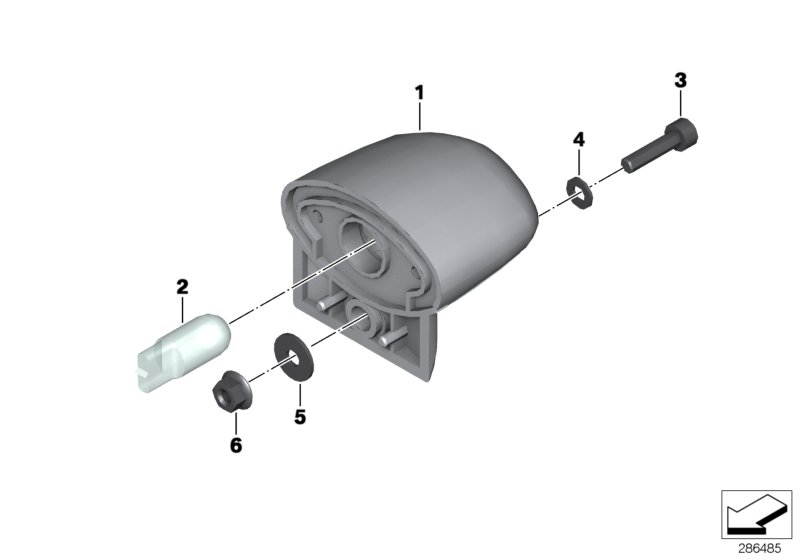 1
3
4
2
5
6
286485