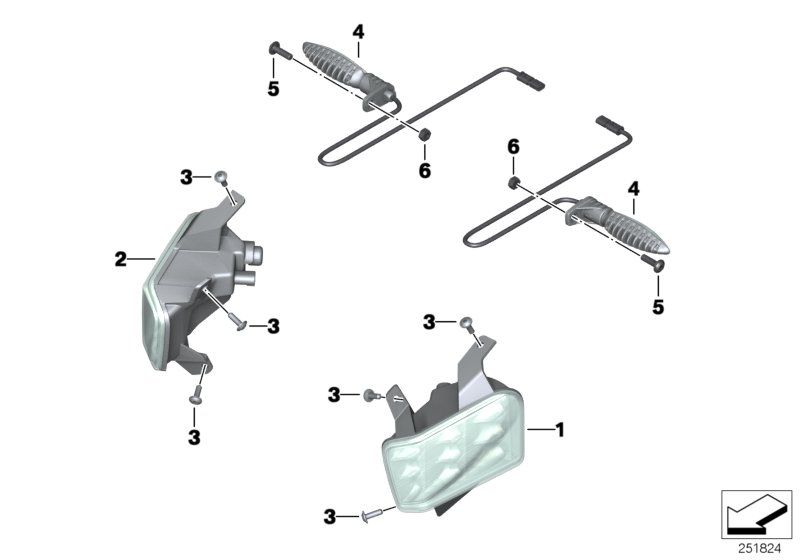 4
5
6
6
4
5
3
2
3
3
3
3
1
3
251824