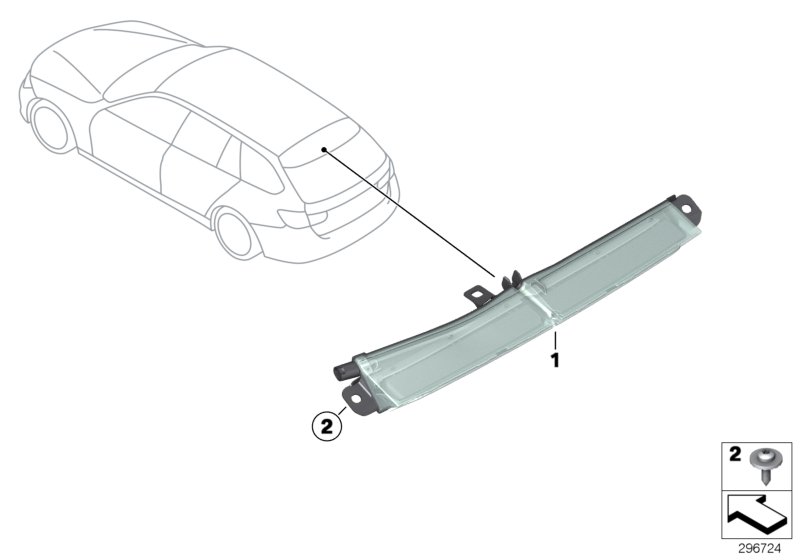 1

2

2

296724