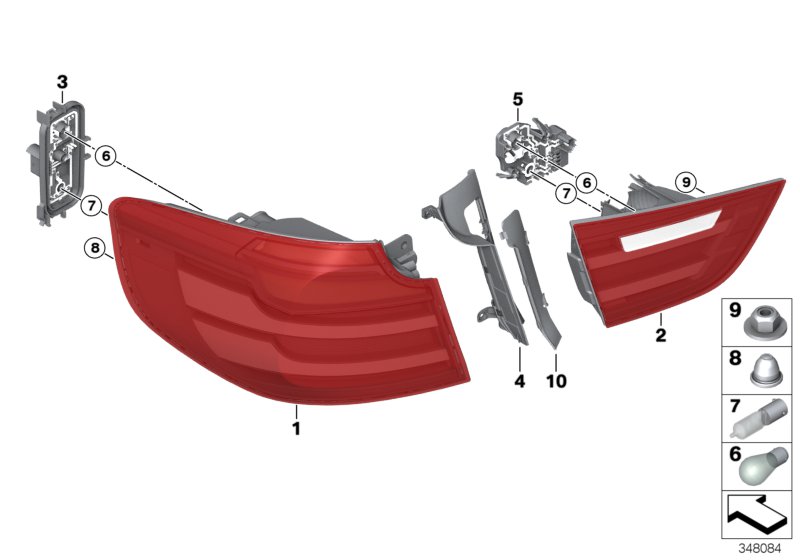 3
6
7
8
1
5
6
7
9
4
10
2
9
8
7
6
348084