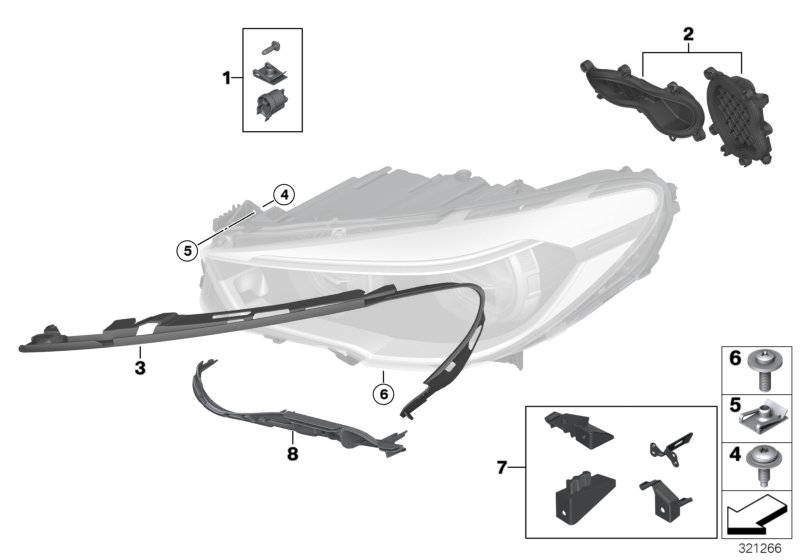 1
2
4
5
3
6
8
7
6
5
4
321266