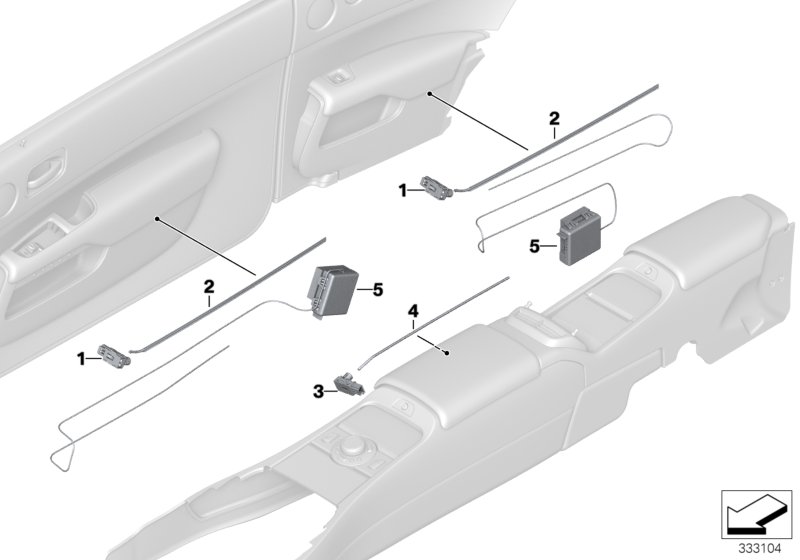 2
1
5
2
5
4
1
3
333104