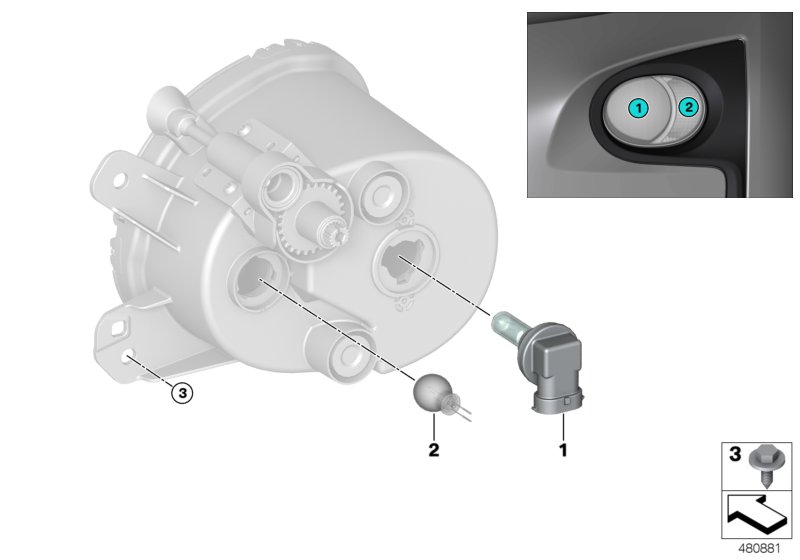 1
2
3
2
1
3
480881