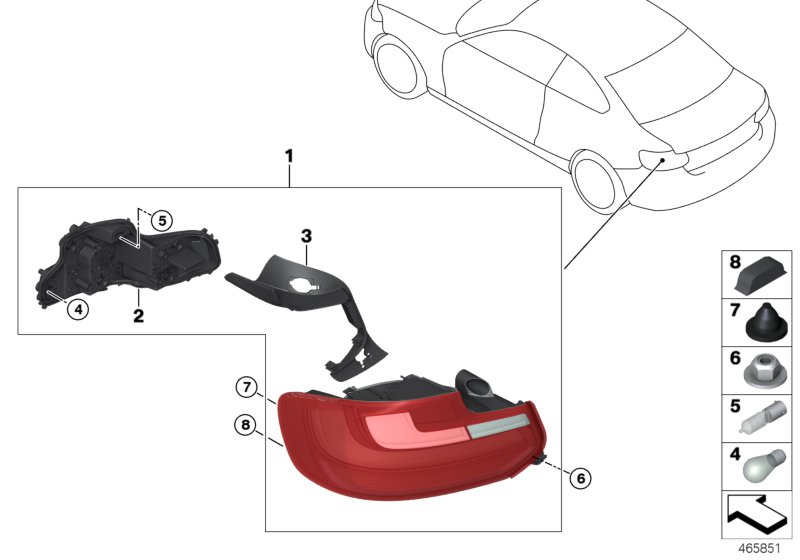 1
5
3
4
2
7
8
6
8
7
6
5
4
465851