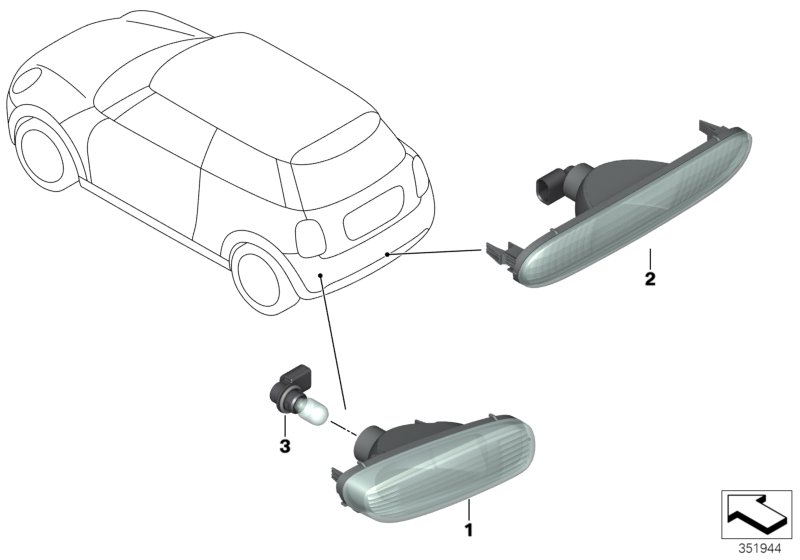 2

3

1

351944