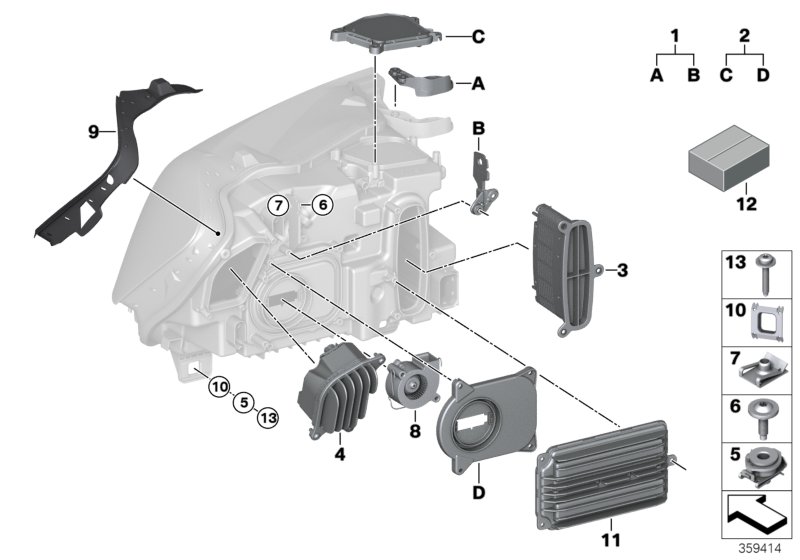 C
A
B
9
7
6
3
10
5
13
4
8
D
11
1
A B
2
C D
12
13
10
7
6
5
359414