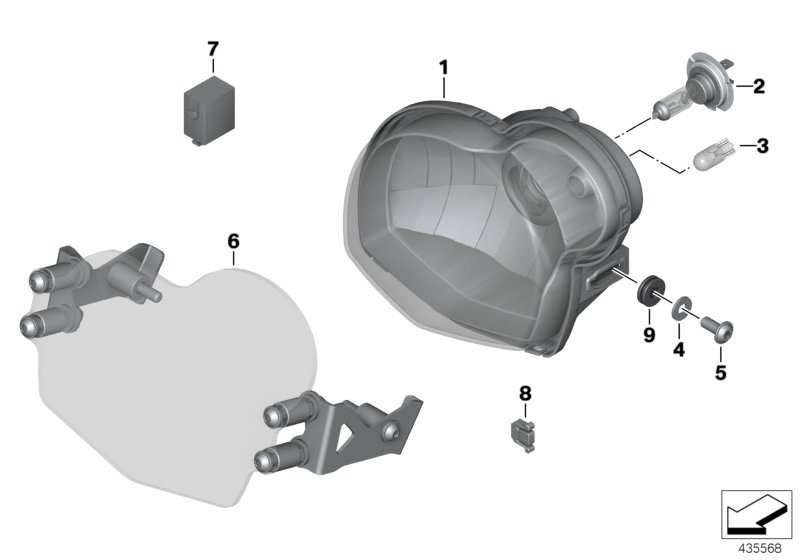 7
1
2
3
6
9
4
5
8
435568