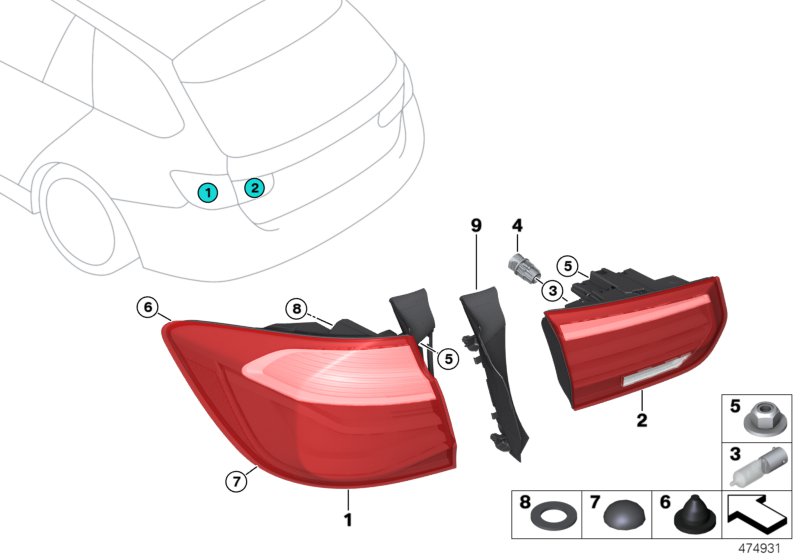 1
2
9
4
5
3
6
8
5
7
1
2
5
3
8
7
6
474931