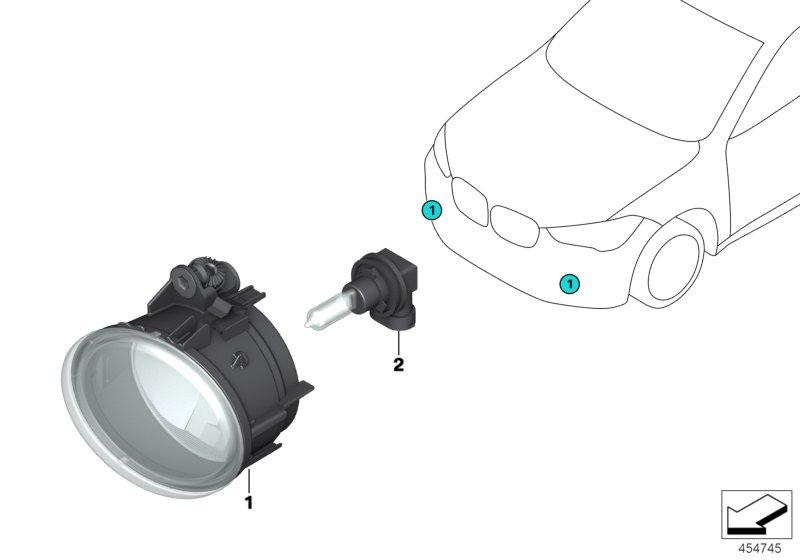 1
1
2
1
454745