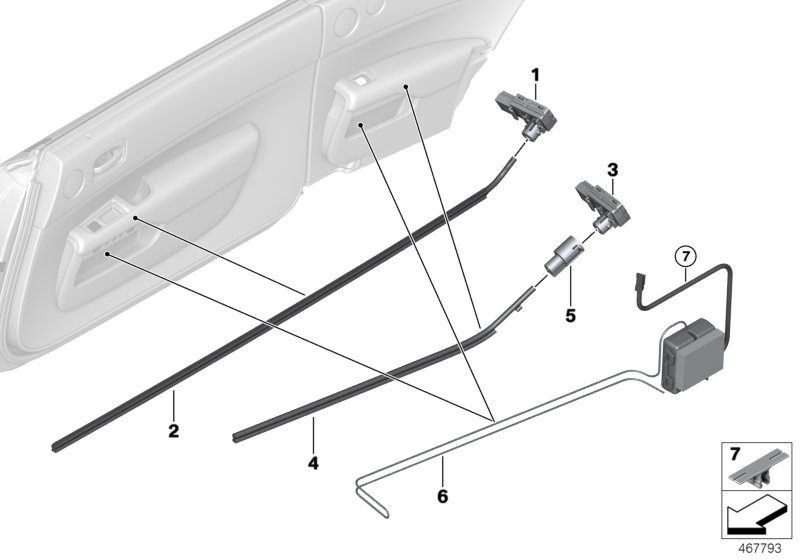 1
3
7
5
2
4
6
7
467793