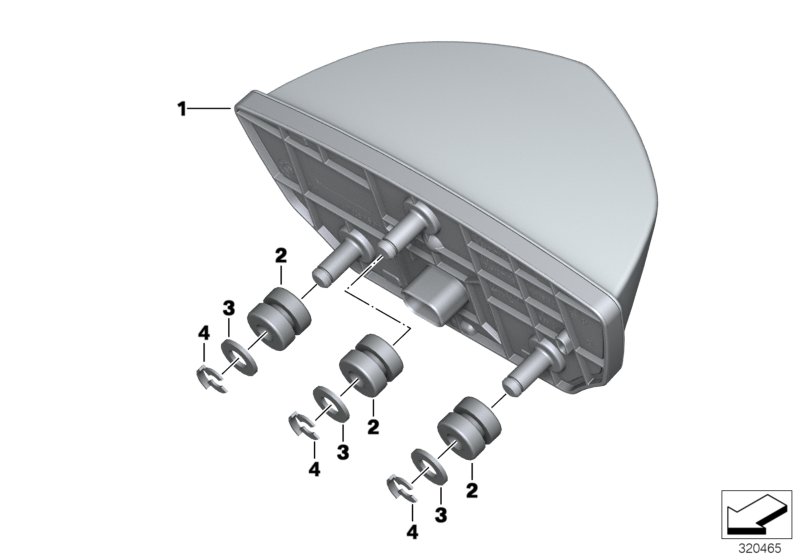 1
2
3
4
2
3
4
2
3
4
320465