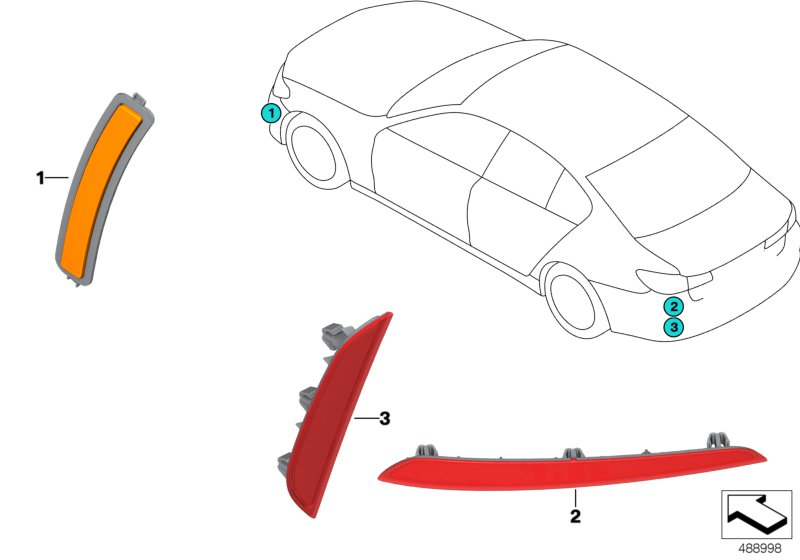 1

1

2

3

3

2

488998