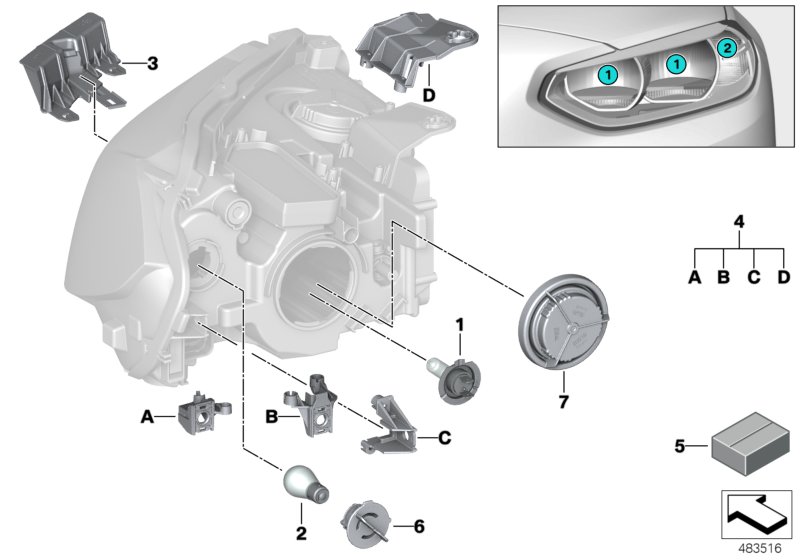 3
D
1
1
2
4
A
B
C
D
1
7
A
B
C
5
2
6
483516