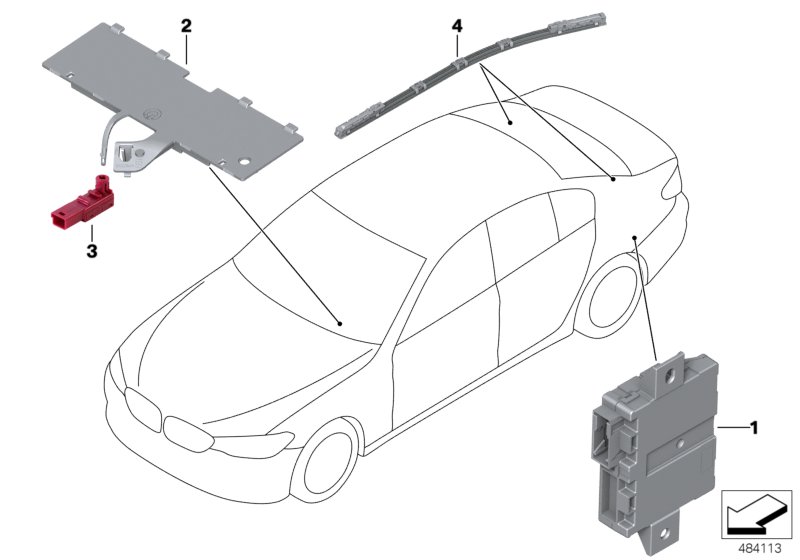 2
4
3
1
484113