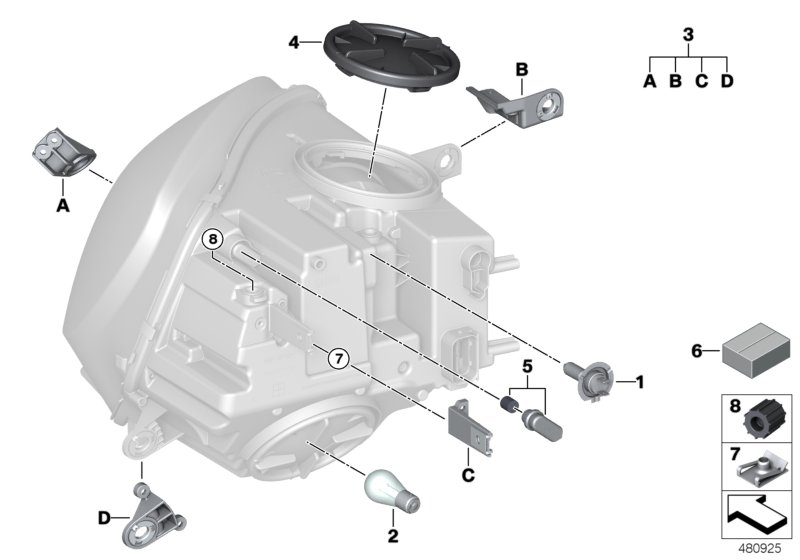 4
B
3
A B C D
A
8
7
5
1
6
8
7
C
D
2
480925