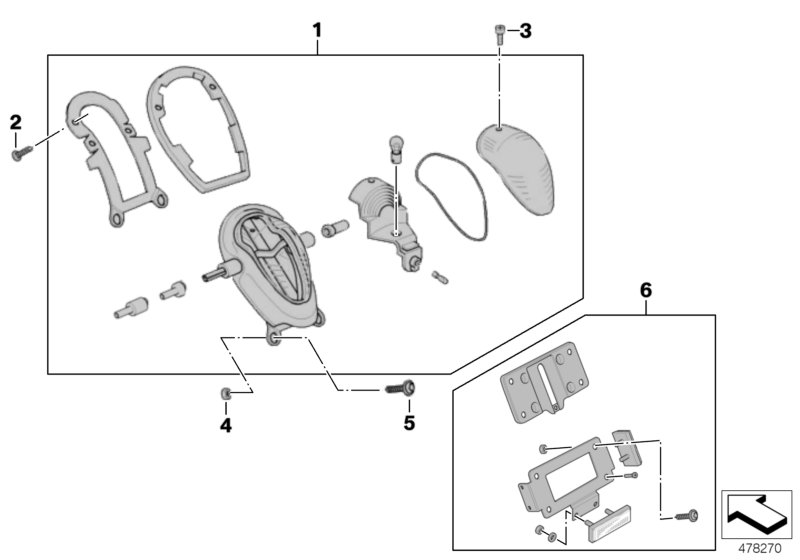 1
3
2
6
4
5
478270