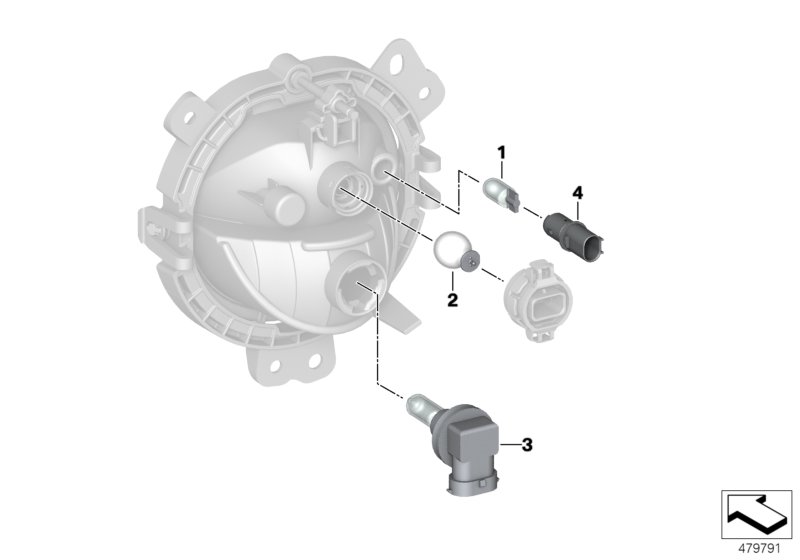 1
4
2
3
479791