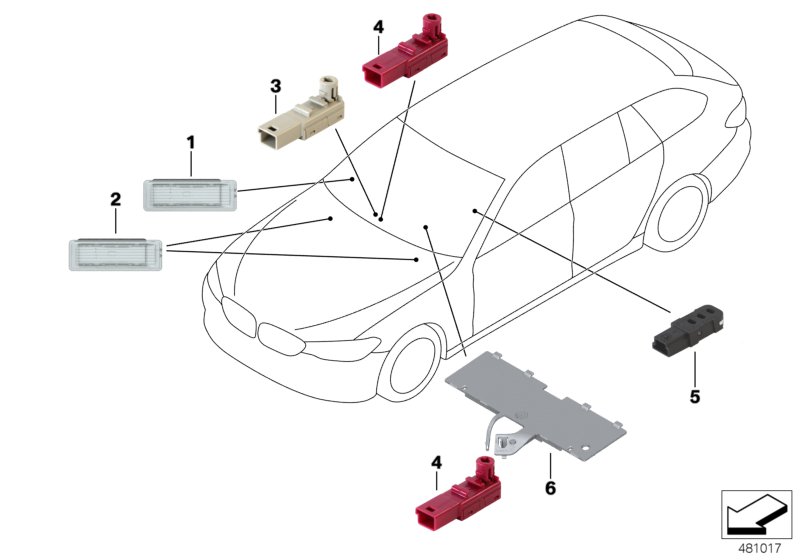 4
3
1
2
5
4
6
481017