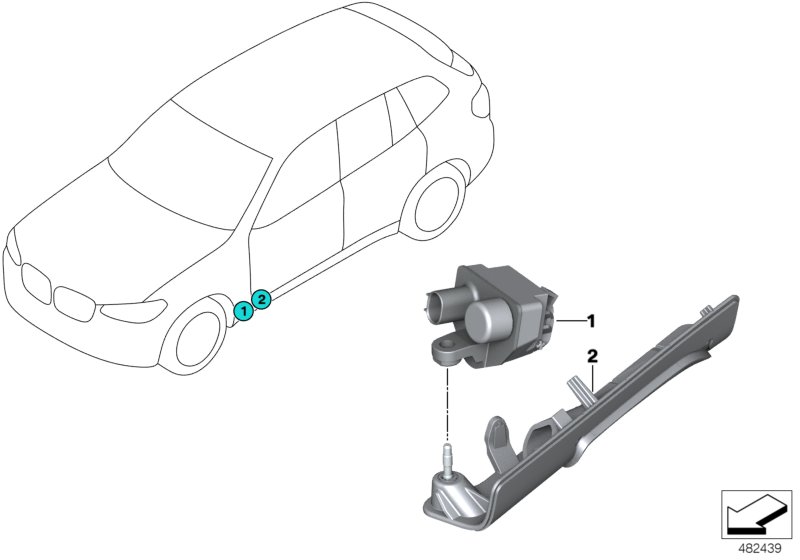 1
2
1
2
482439