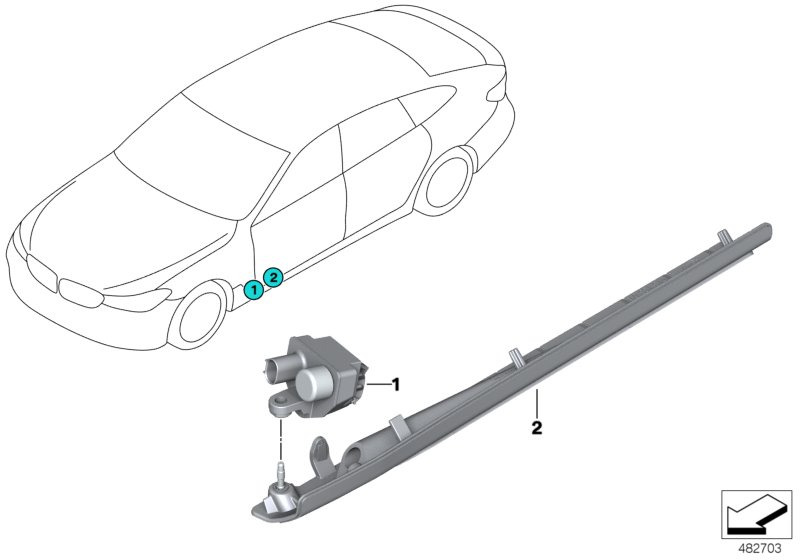 1
2
1
2
482703