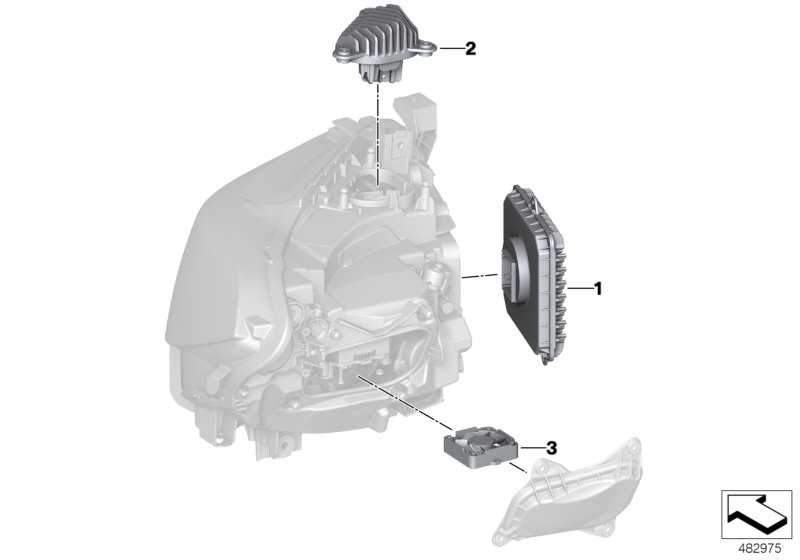 2
1
3
482975