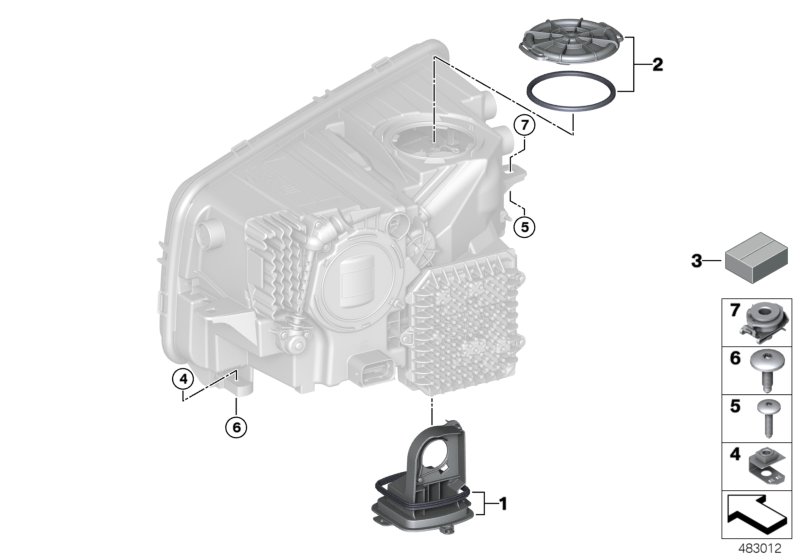 2
7
5
3
7
6
5
4
4
6
1
483012