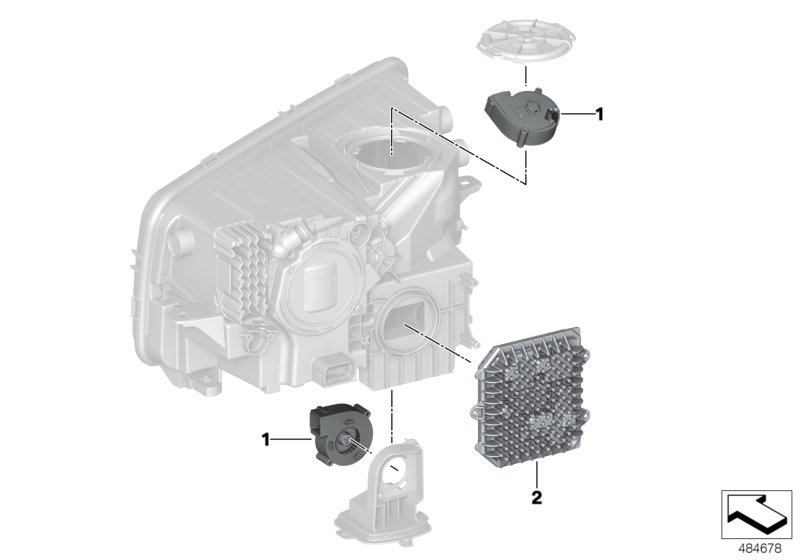 1
1
2
484678