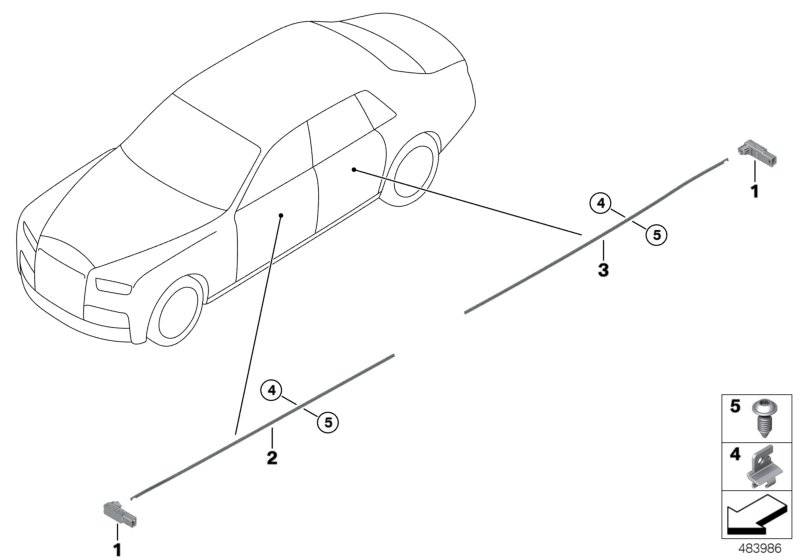 1
4
5
3
4
5
2
1
5
4
483986