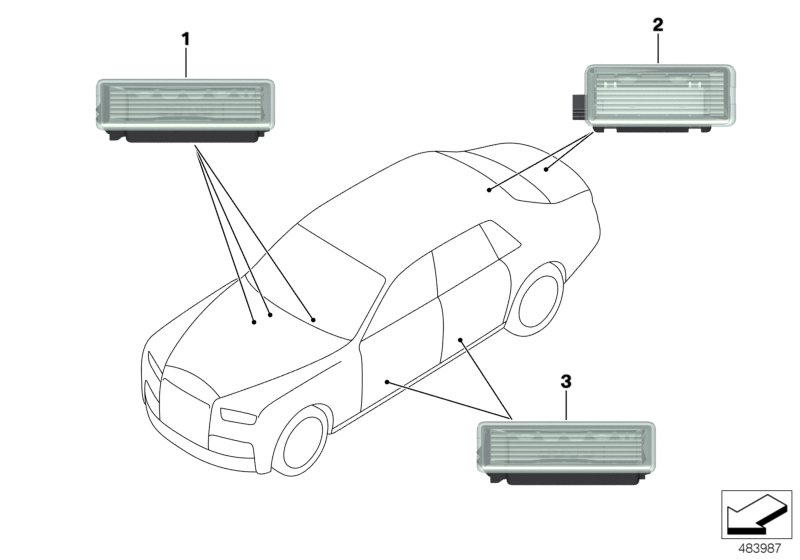 1

2

3

483987