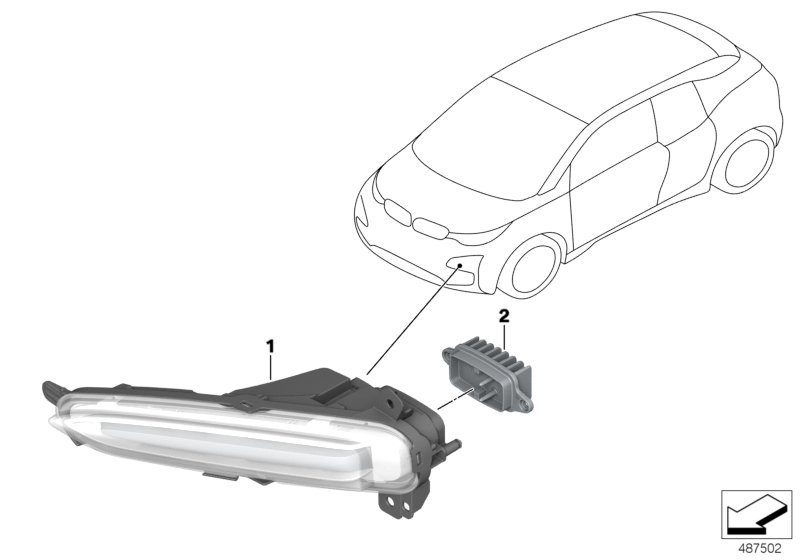 2

1

487502