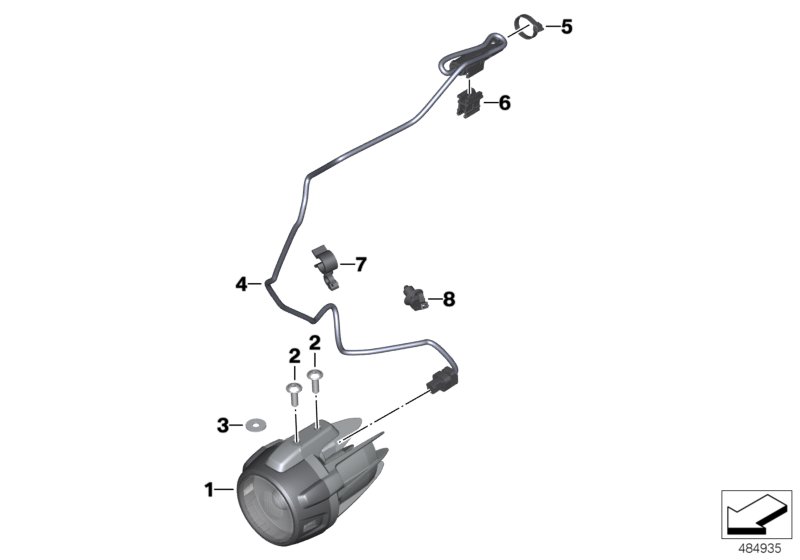 5
6
7
4
8
2
2
3
1
484935