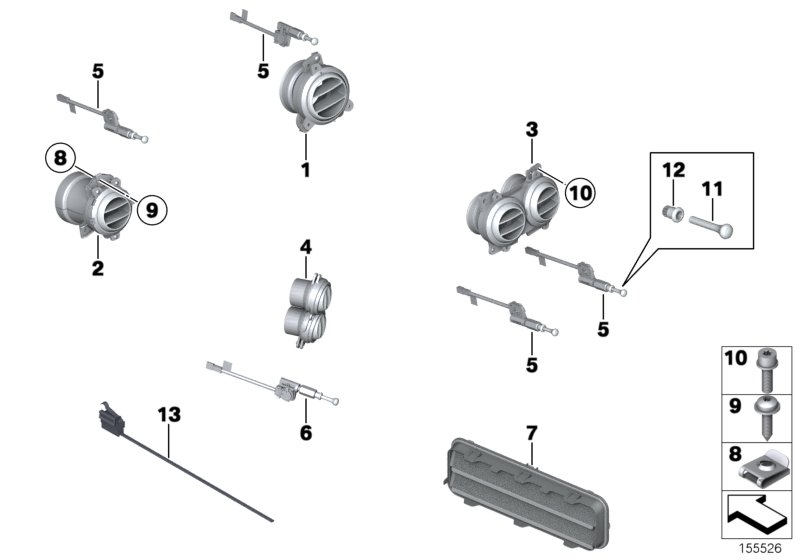 5
5
1
8
9
2
3
10
12
11
4
5
5
6
13
7
10
9
8
155526