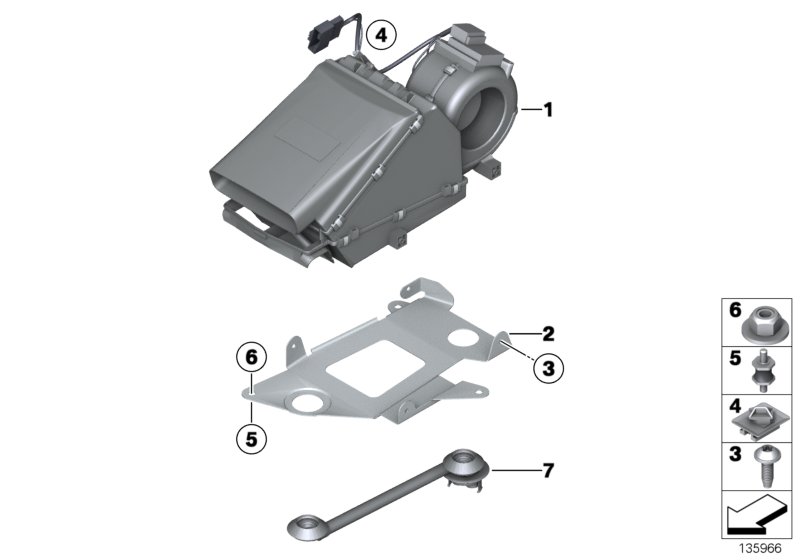 4
1
2
3
6
5
7
6
5
4
3
135966