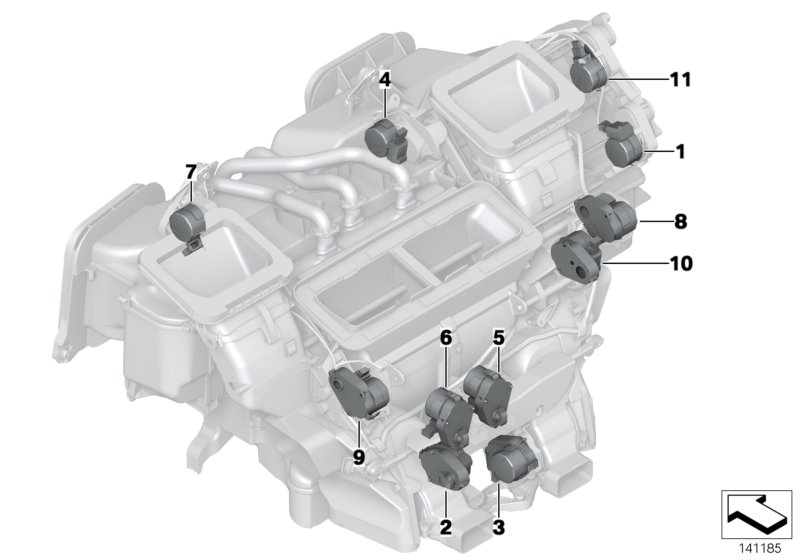 4
11
1
7
8
10
6
5
9
2
3
141185