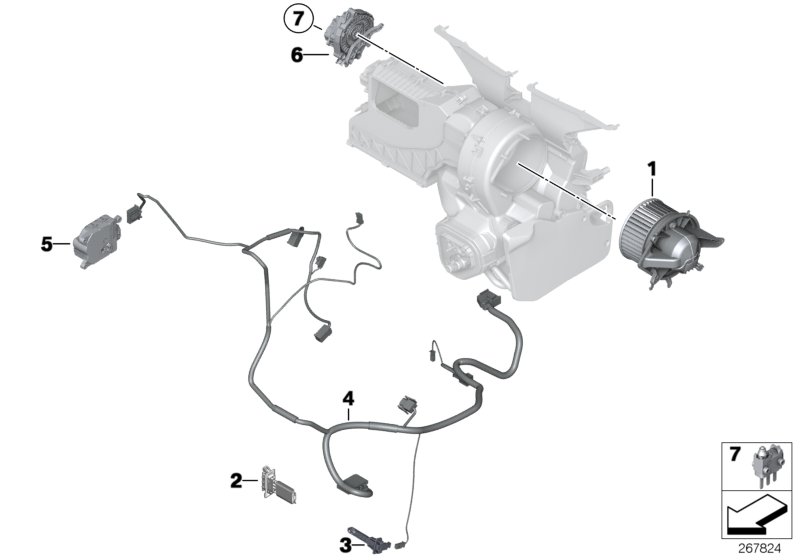 7
6
1
5
4
2
3
7
267824