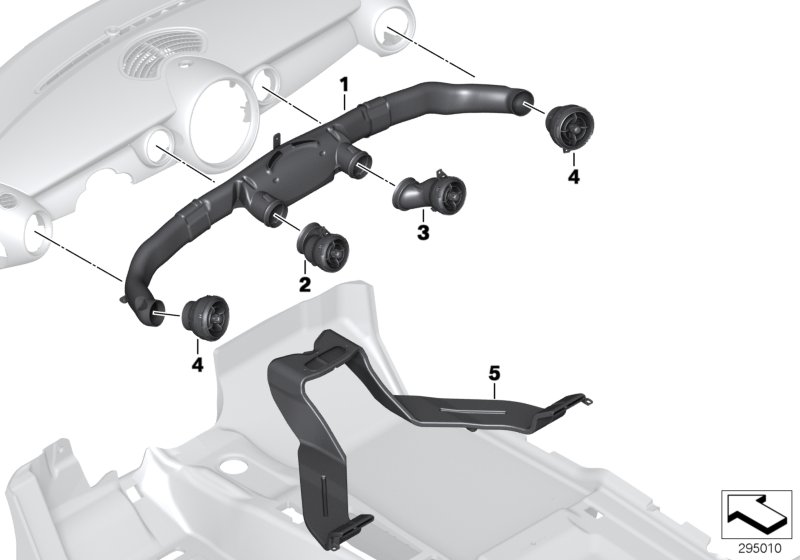 1
4
3
2
4
5
295010