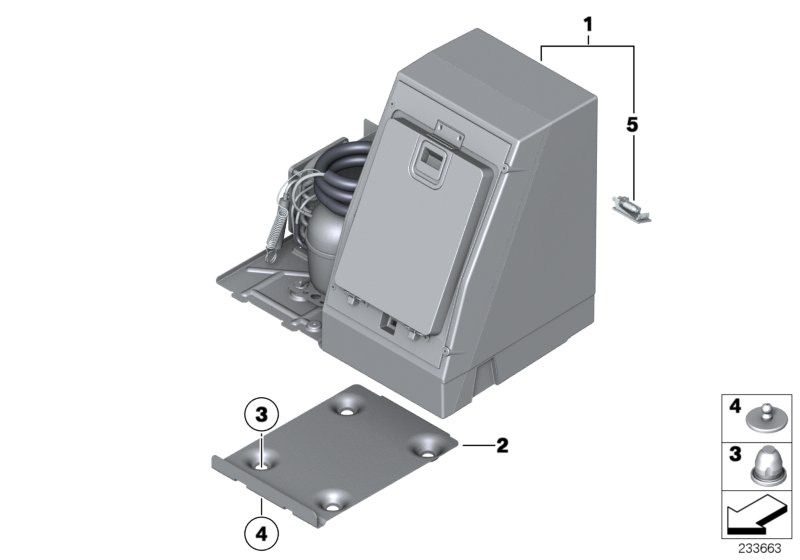 1
5
3
2
4
4
3
233663