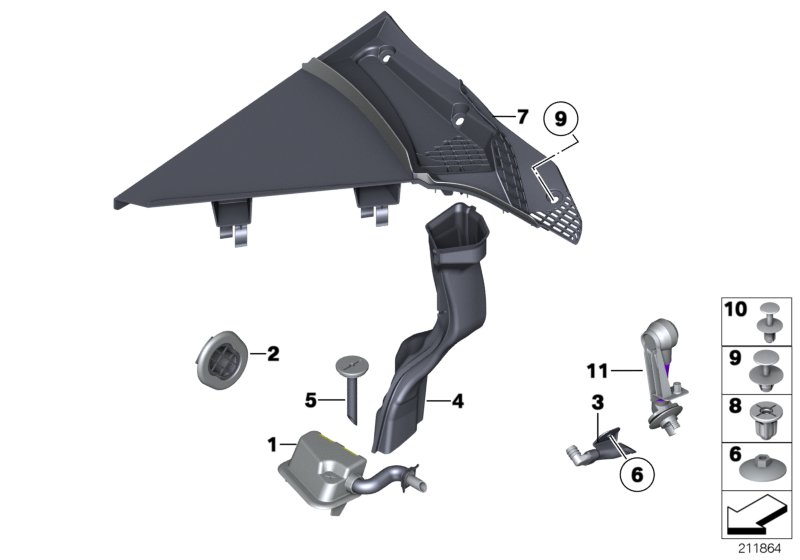 7
9
2
5
4
1
11
3
6
10
9
8
6
211864