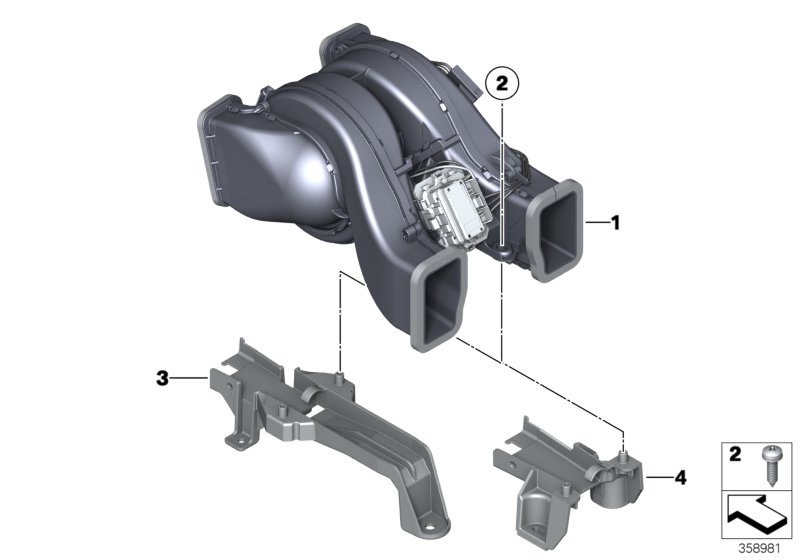 2
1
3
4
2
358981