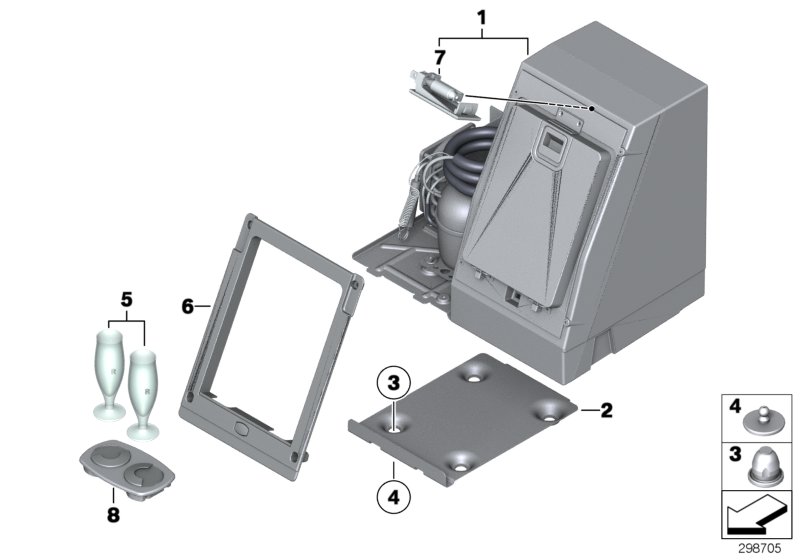 1
7
5
6
3
2
4
8
4
3
298705