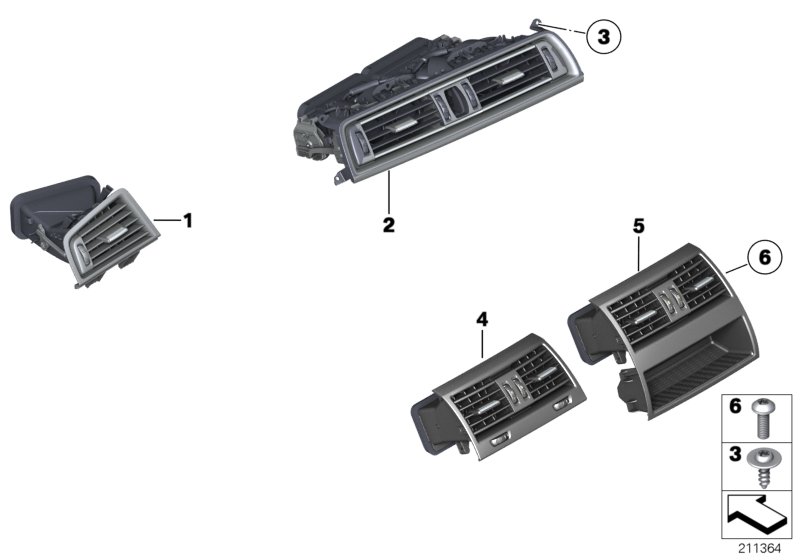 3

1

2

5

6

4

6

3

211364