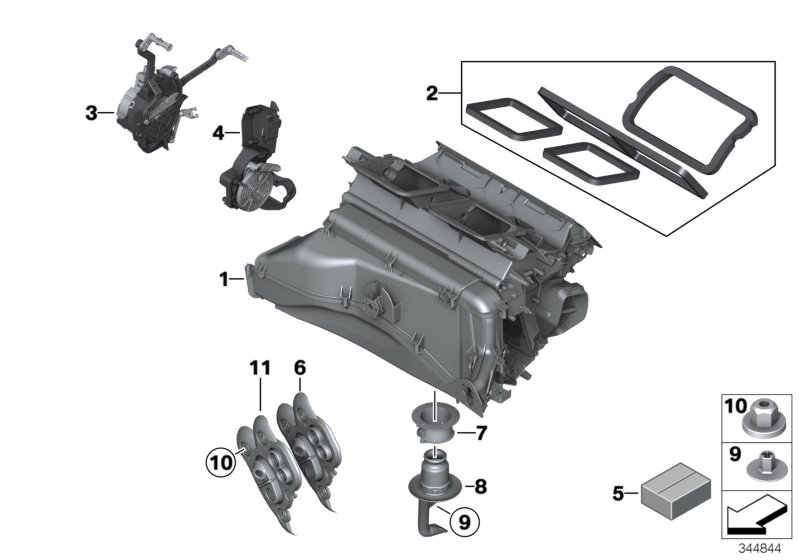 3
4
2
1
11
6
10
7
8
9
10
9
5
344844