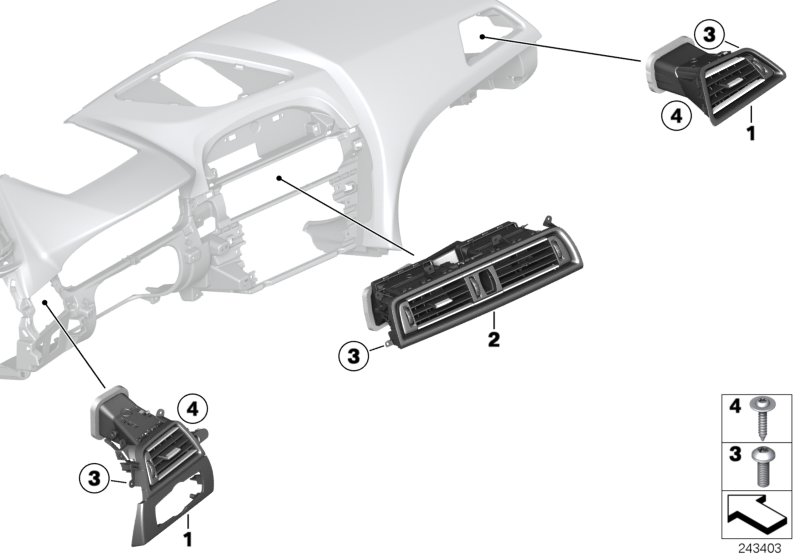 3
4
1
2
3
4
3
1
4
3
243403