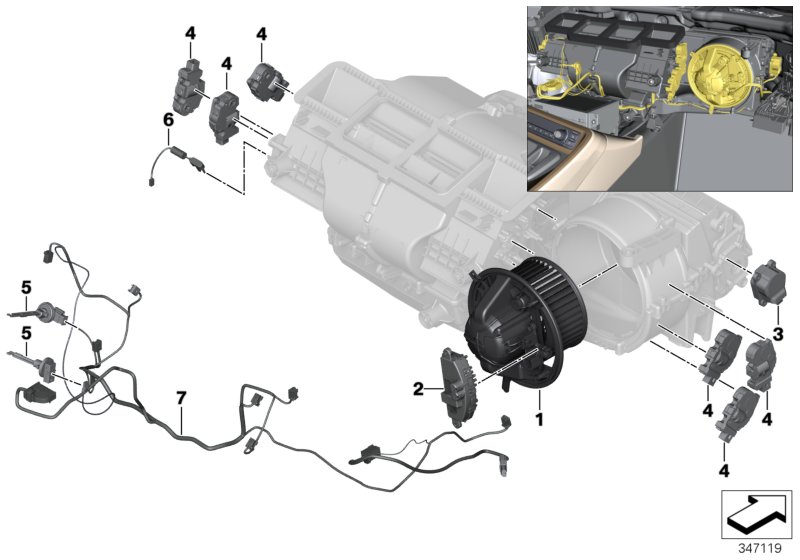 4
4
4
6
5
5
7
2
1
3
4
4
4
347119